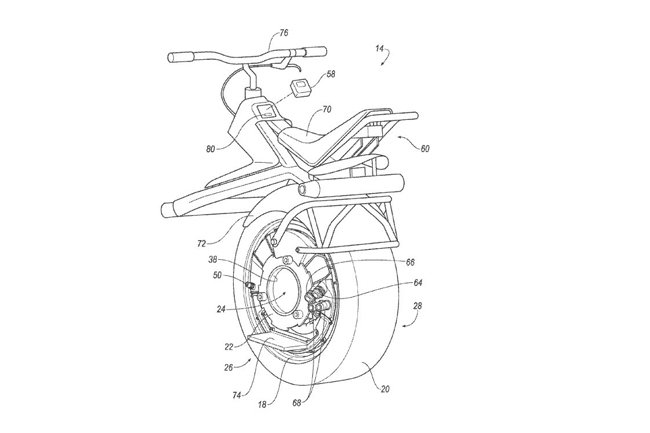 76
14
58
70
80
60
72
38
66
50
64
24
28
22
26
74
18
68
20